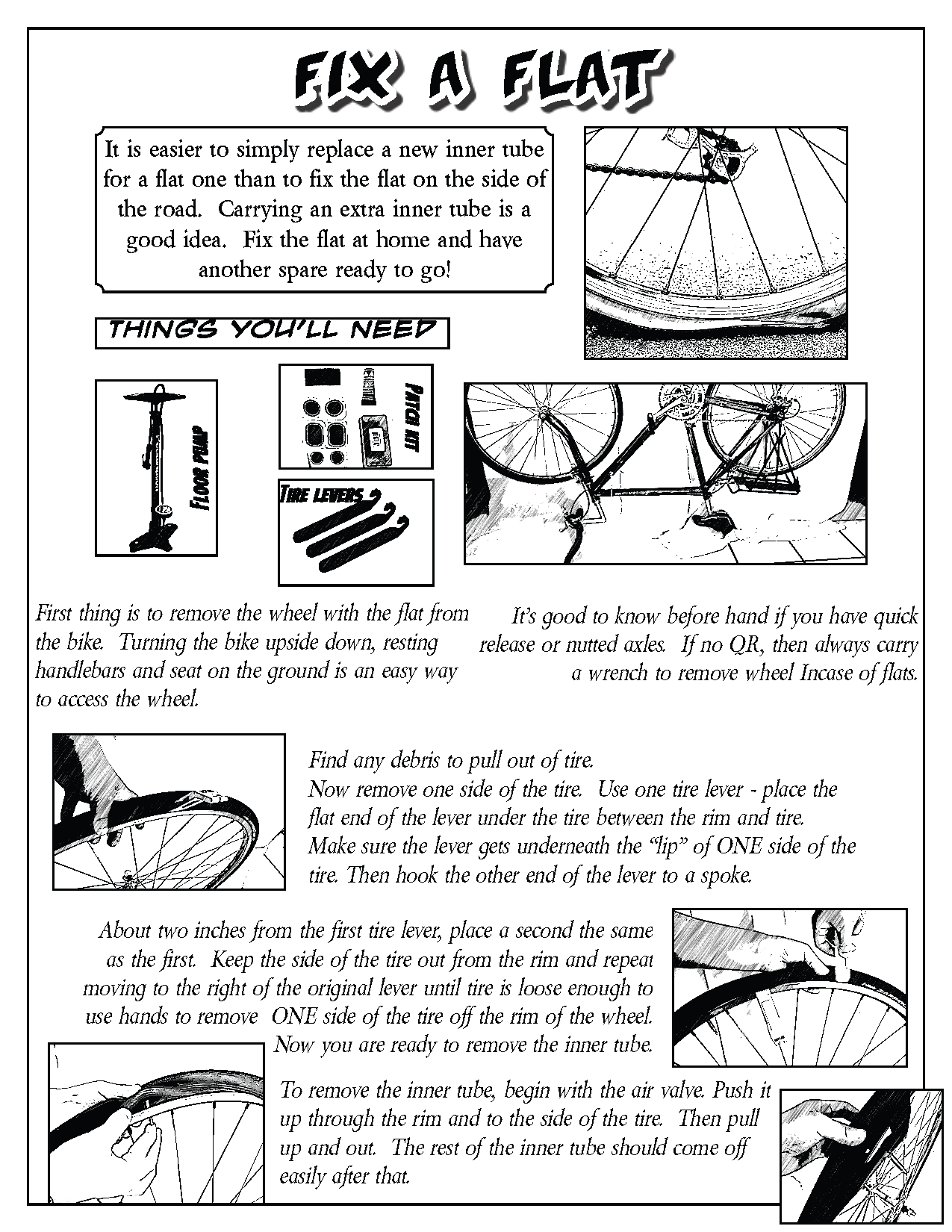 FIX A FLAT

It is easier to simply replace a new inner tube for a flat one than to fix the flat on the side of the road. Carrying an extra inner tube is a good idea. Fix the flat at home and have another spare ready to go!

THINGS YOU'LL NEED

FLOOR PUMP

PATCH KIT

TIRE LEVERS

First thing is to remove the wheel with the flat from the bike. Turning the bike upside down, resting handlebars and seat on the ground is an easy way to access the wheel.

It's good to know before hand if you have quick release or nutted axles. If no QR, then always carry a wrench to remove wheel Incase of flats.

Find any debris to pull out of tire.
Now remove one side of the tire. Use one tire lever - place the flat end of the lever under the tire between the rim and tire. Make sure the lever gets underneath the "lip" of ONE side of the tire. Then hook the other end of the lever to a spoke.

About two inches from the first tire lever, place a second the same as the first. Keep the side of the tire out from the rim and repeat moving to the right of the original lever until tire is loose enough to use hands to remove ONE side of the tire off the rim of the wheel. Now you are ready to remove the inner tube.

To remove the inner tube, begin with the air valve. Push it up through the rim and to the side of the tire. Then pull up and out. The rest of the inner tube should come off easily after that.