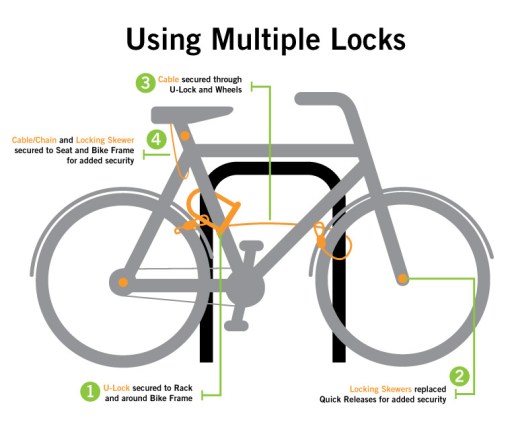 Using Multiple Locks

3 Cable secured through U-Lock and Wheels

4 Cable/Chain and Locking Skewer secured to Seat and Bike Frame for added security

1 U-Lock secured to Rack and around Bike Frame

2 Locking Skewers replaced Quick Releases for added security